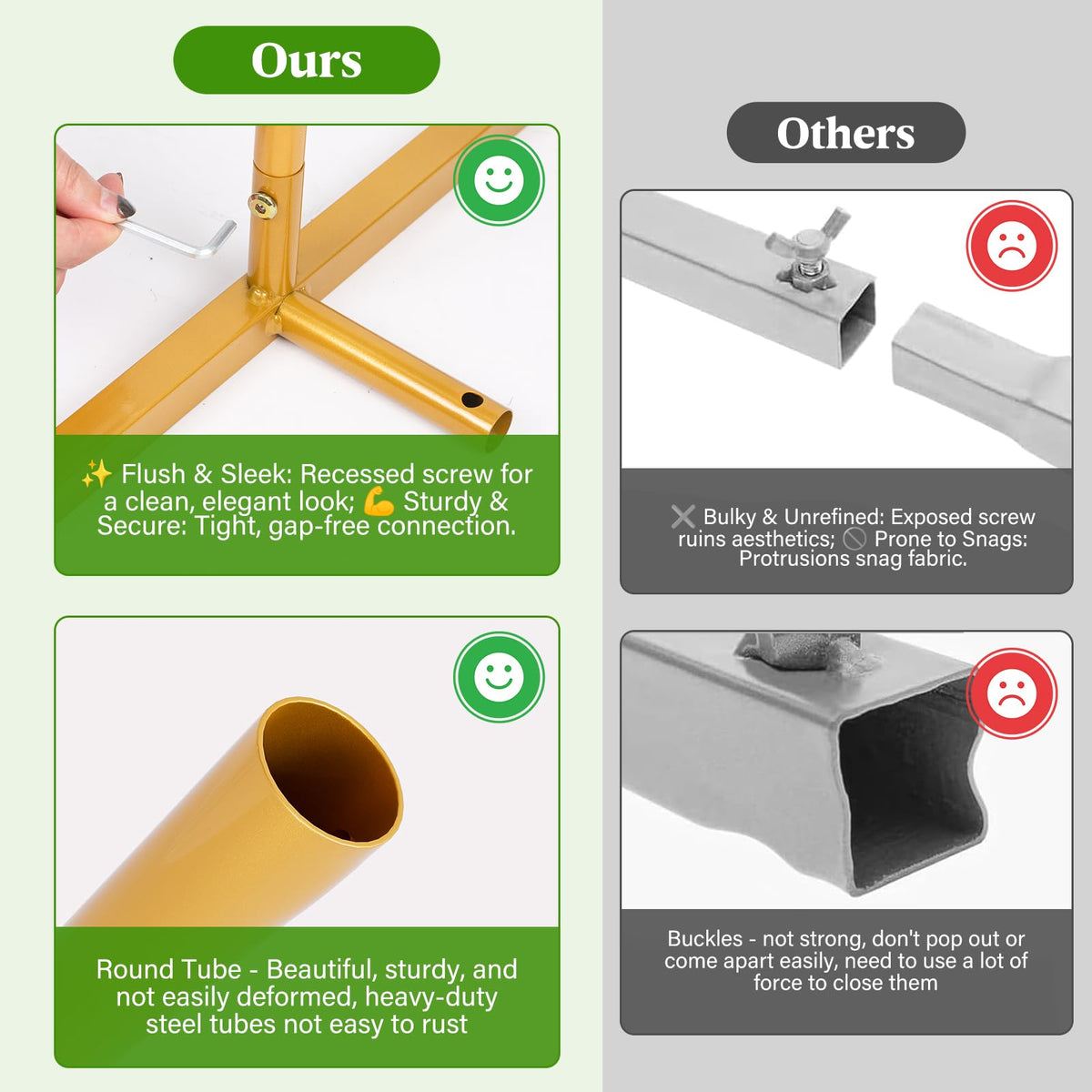 Ours

✨ Flush & Sleek: Recessed screw for a clean, elegant look; 💪 Sturdy & Secure: Tight, gap-free connection.

Round Tube - Beautiful, sturdy, and not easily deformed, heavy-duty steel tubes not easy to rust

Others

❌ Bulky & Unrefined: Exposed screw ruins aesthetics; 🚫 Prone to Snags: Protrusions snag fabric.

Buckles - not strong, don't pop out or come apart easily, need to use a lot of force to close them